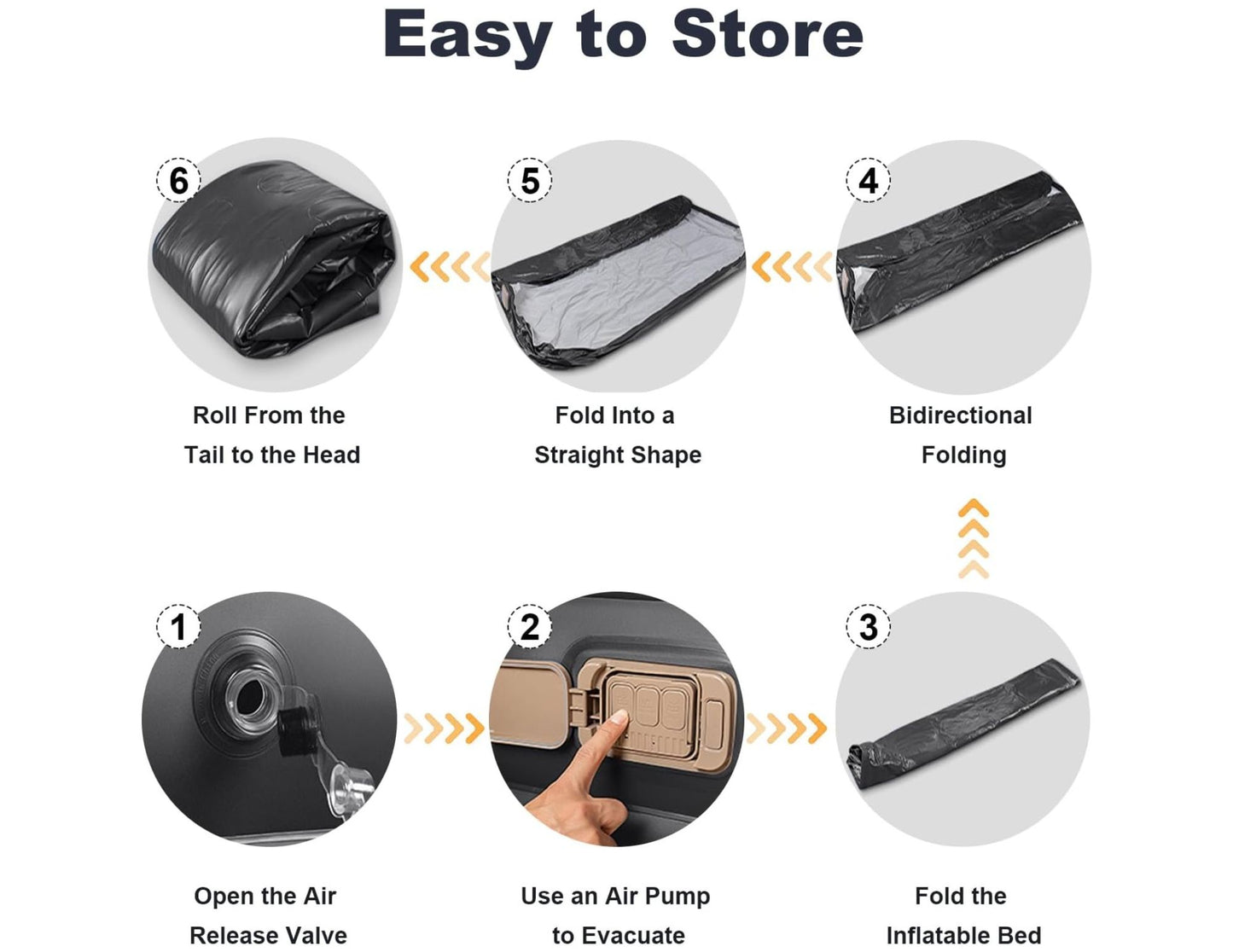 Easy to Store

6
Roll From the Tail to the Head

5
Fold Into a Straight Shape

4
Bidirectional Folding

1
Open the Air Release Valve

2
Use an Air Pump to Evacuate

3
Fold the Inflatable Bed