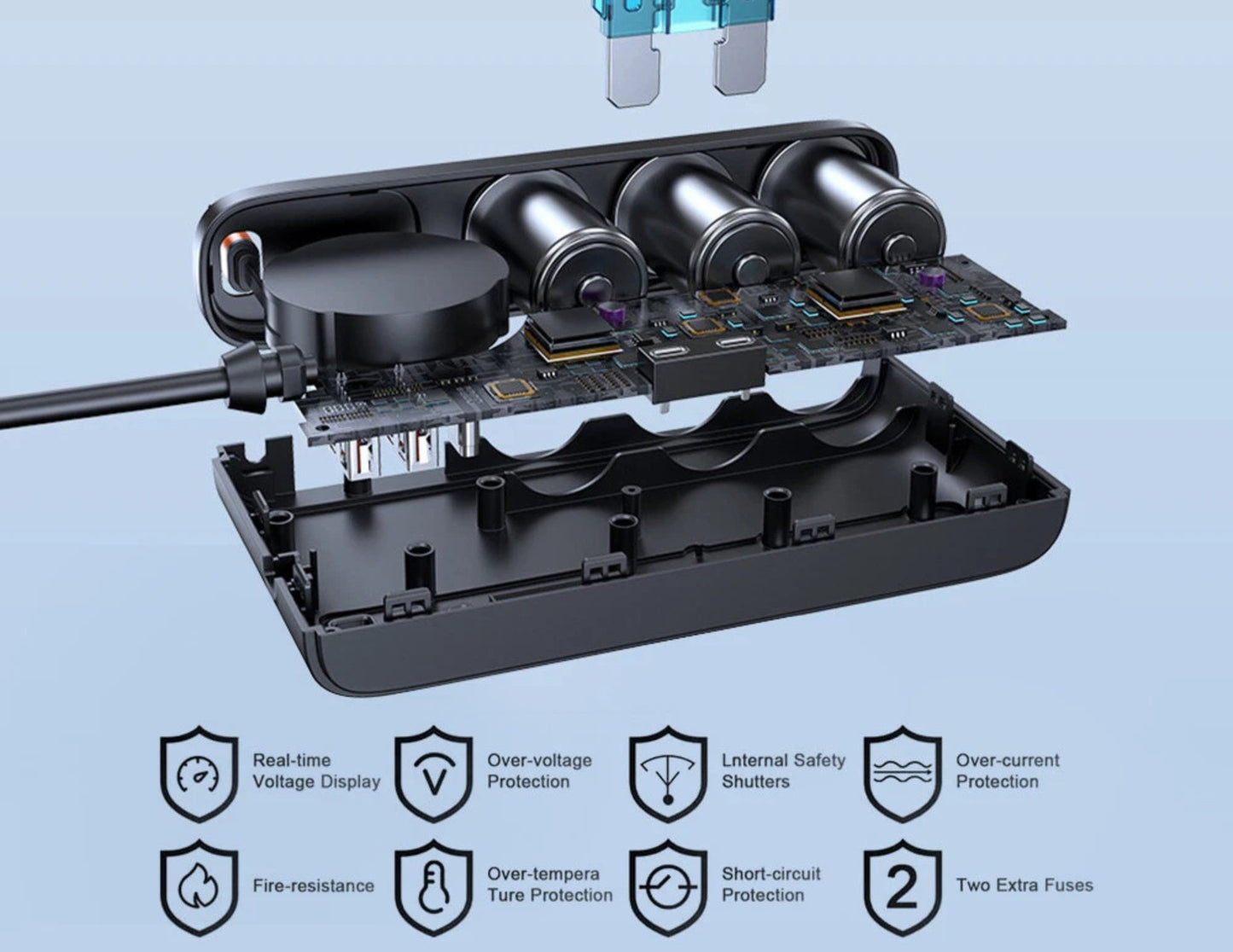 Real-time Voltage Display

V

Over-voltage Protection

Lnternal Safety Shutters

Over-current Protection

Fire-resistance

Over-tempera Ture Protection

Short-circuit Protection

2

Two Extra Fuses