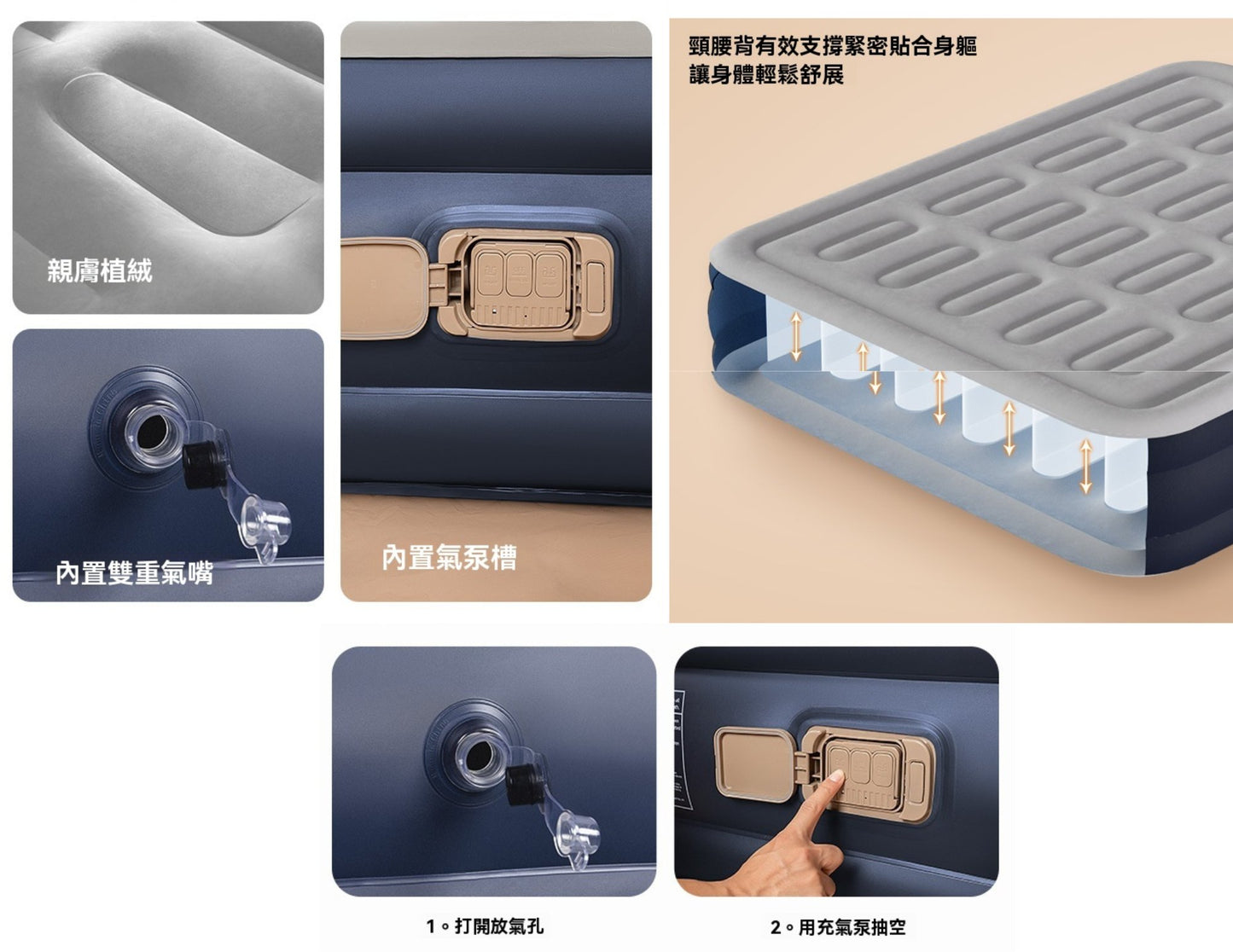 親膚植絨

內置雙重氣嘴

內置氣泵槽

頸腰背有效支撐緊密貼合身軀
讓身體輕鬆舒展

1。打開放氣孔

2。用充氣泵抽空