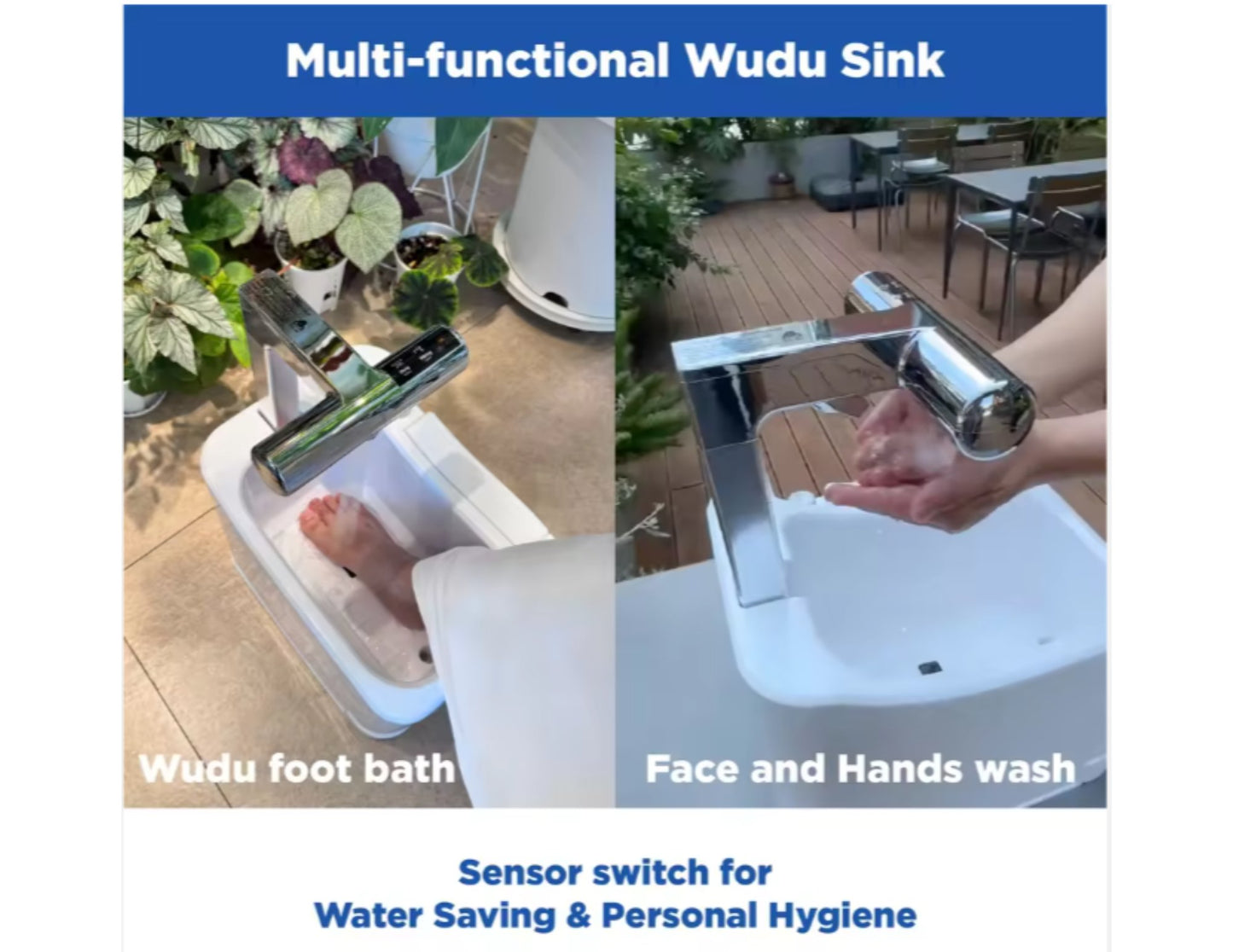 Multi-functional Wudu Sink

Wudu foot bath

Face and Hands wash

Sensor switch for
Water Saving & Personal Hygiene