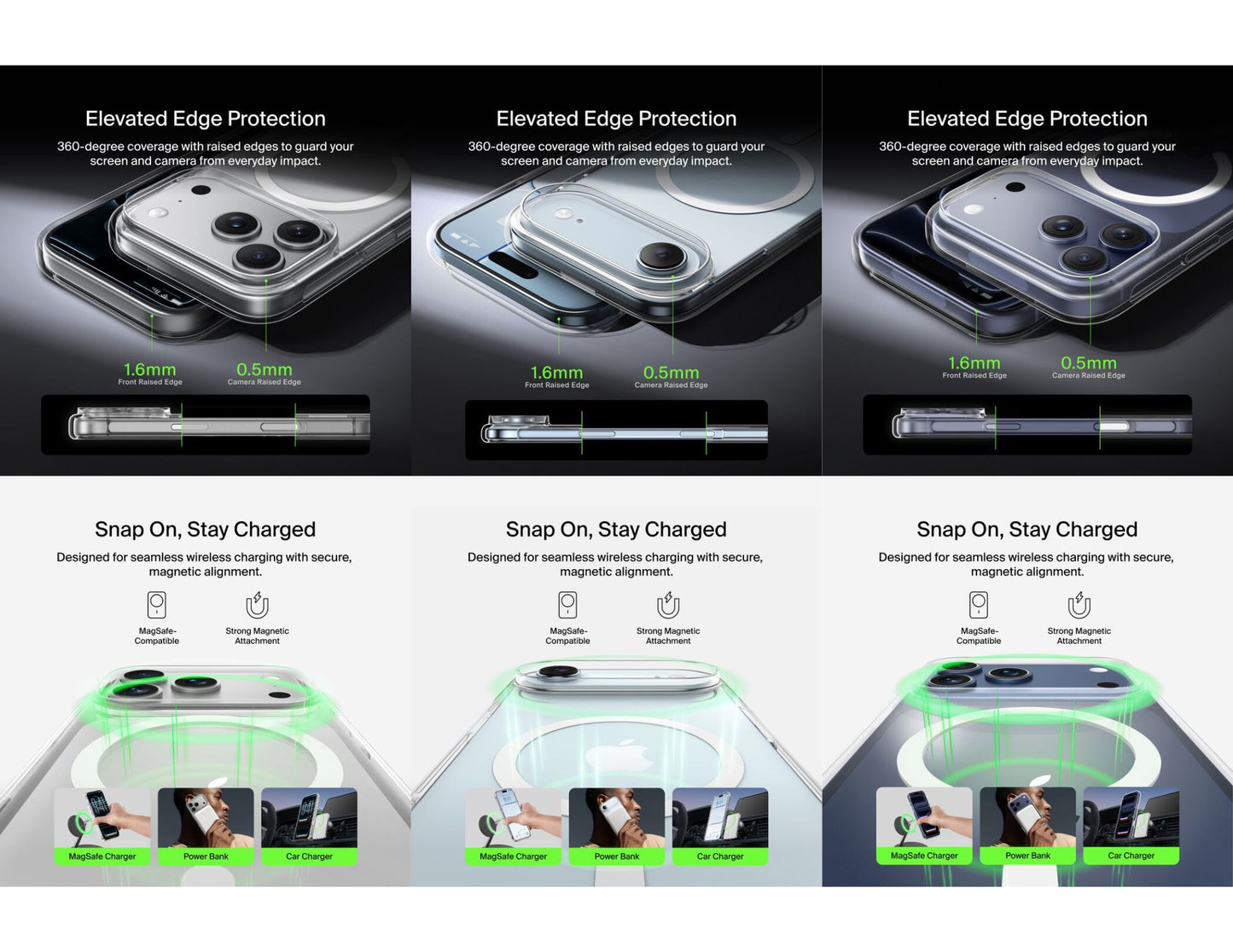 Elevated Edge Protection
360-degree coverage with raised edges to guard your screen and camera from everyday impact.

1.6mm
Front Raised Edge

0.5mm
Camera Raised Edge

Elevated Edge Protection
360-degree coverage with raised edges to guard your screen and camera from everyday impact.

1.6mm
Front Raised Edge

0.5mm
Camera Raised Edge

Elevated Edge Protection
360-degree coverage with raised edges to guard your screen and camera from everyday impact.

1.6mm
Front Raised Edge

0.5mm
Camera Raised Edge

Snap On, Stay Charged
Designed for seamless wireless charging with secure, magnetic alignment.

MagSafe-Compatible

Strong Magnetic Attachment

MagSafe Charger

Power Bank

Car Charger

Snap On, Stay Charged
Designed for seamless wireless charging with secure, magnetic alignment.

MagSafe-Compatible

Strong Magnetic Attachment

MagSafe Charger

Power Bank

Car Charger

Snap On, Stay Charged
Designed for seamless wireless charging with secure, magnetic alignment.

MagSafe-Compatible

Strong Magnetic Attachment

MagSafe Charger

Power Bank

Car Charger