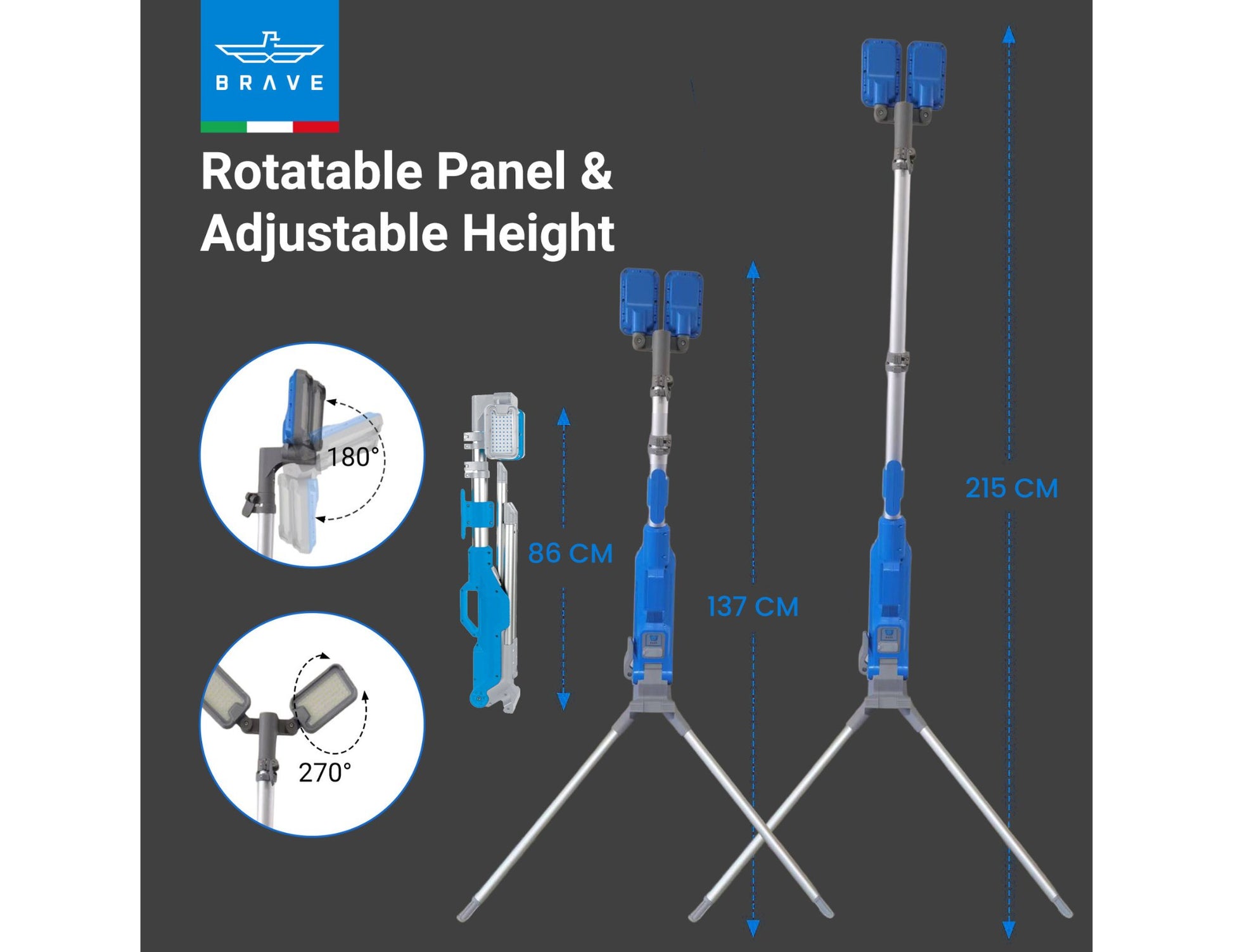 BRAVE

Rotatable Panel & Adjustable Height

180°

270°

86 CM

137 CM

215 CM