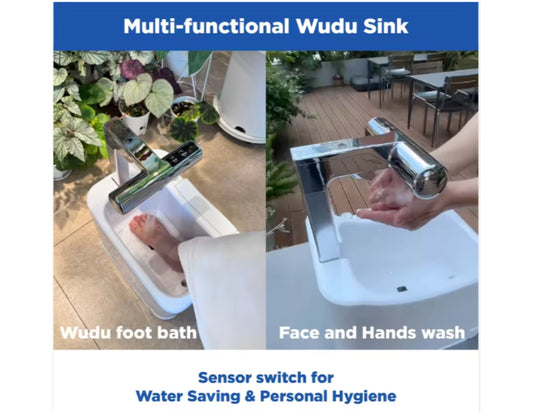 Multi-functional Wudu Sink

Wudu foot bath

Face and Hands wash

Sensor switch for
Water Saving & Personal Hygiene