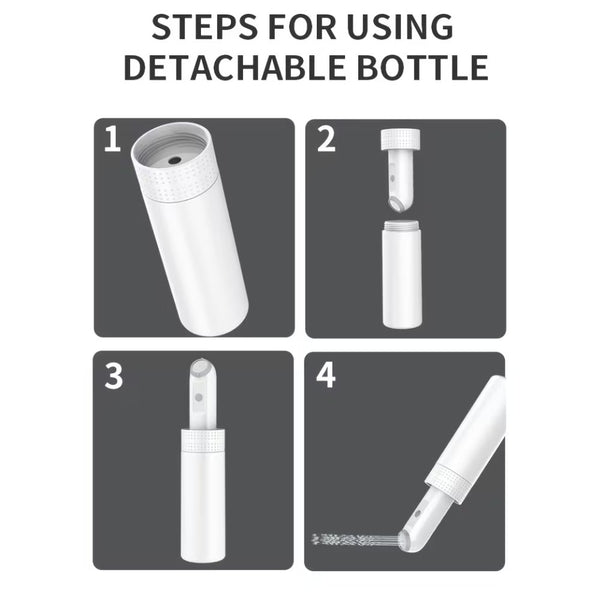 STEPS FOR USING DETACHABLE BOTTLE

1

2

3

4