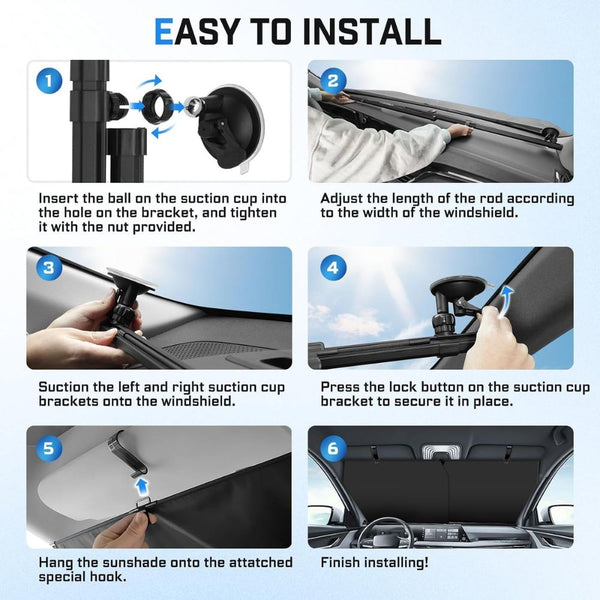 EASY TO INSTALL

1

Insert the ball on the suction cup into the hole on the bracket, and tighten it with the nut provided.

2

Adjust the length of the rod according to the width of the windshield.

3

Suction the left and right suction cup brackets onto the windshield.

4

Press the lock button on the suction cup bracket to secure it in place.

5

Hang the sunshade onto the attatched special hook.

6

Finish installing!